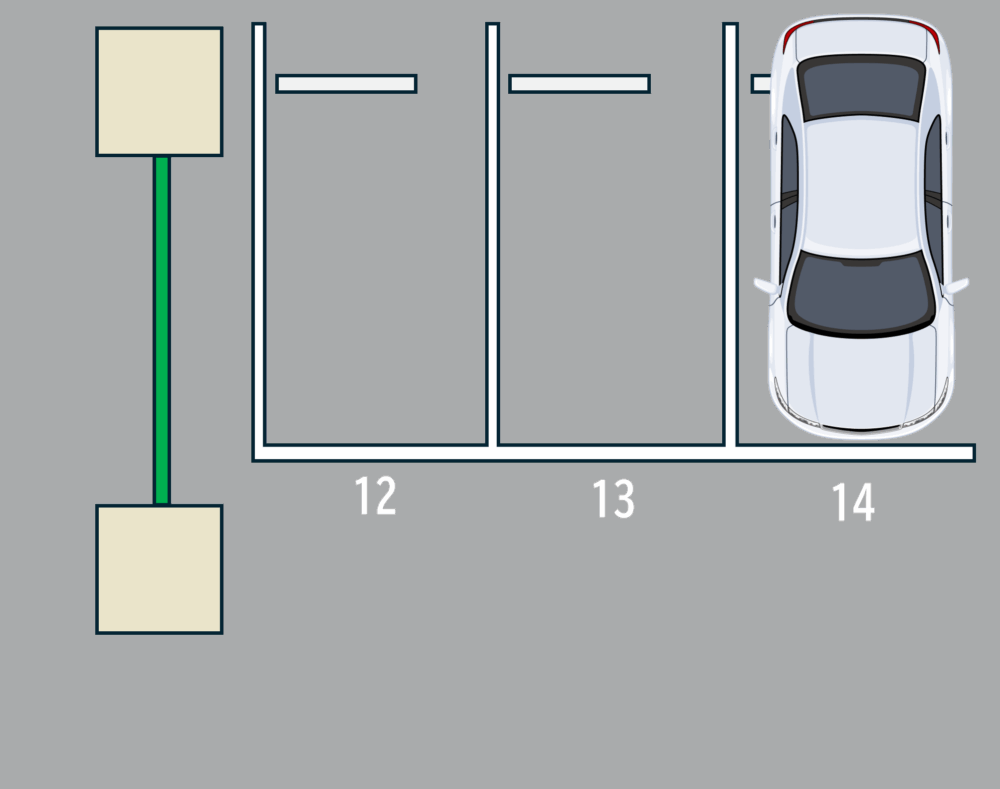 12

13

14