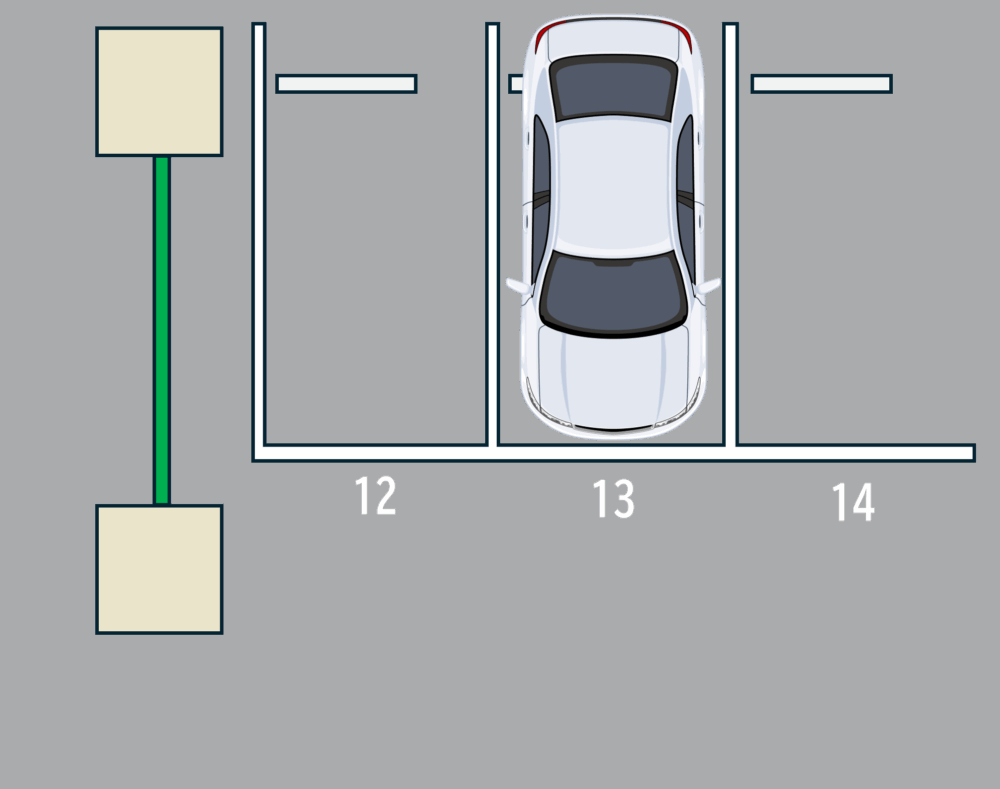 12 13 14