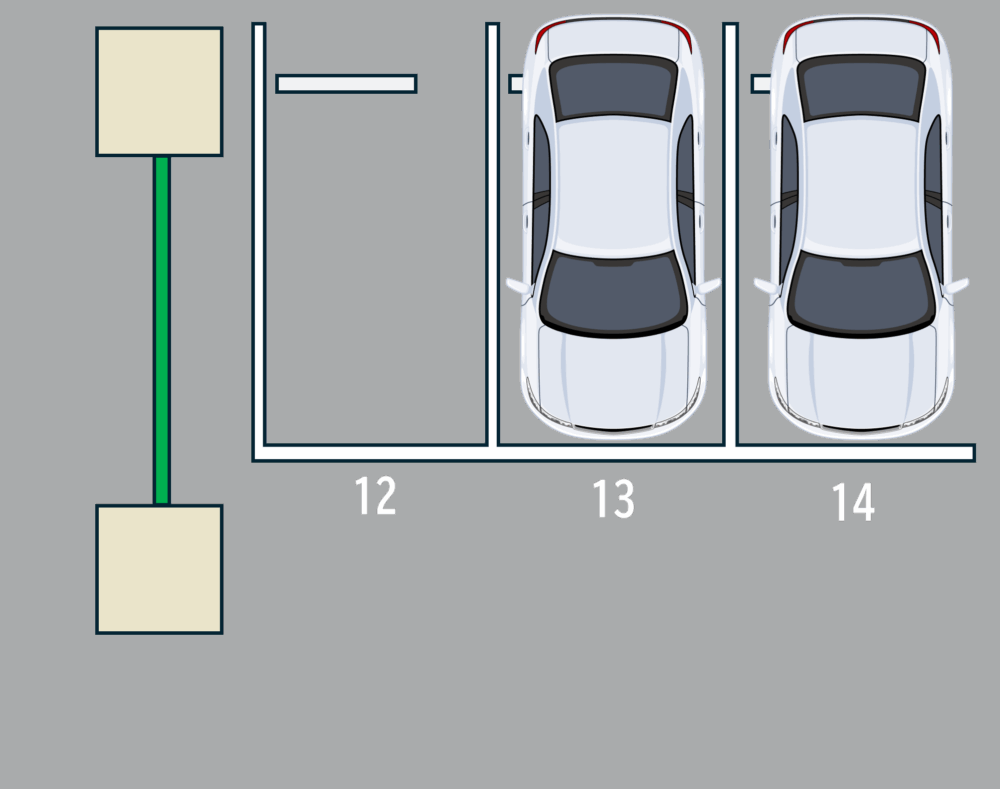 12 13 14