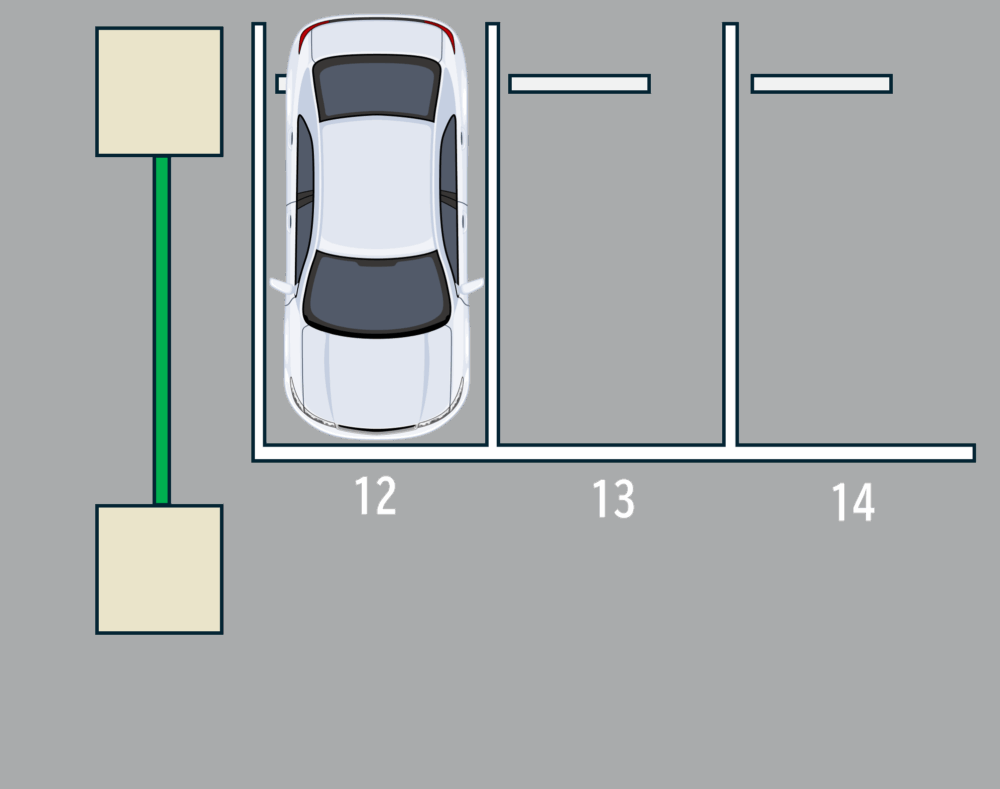 12 13 14