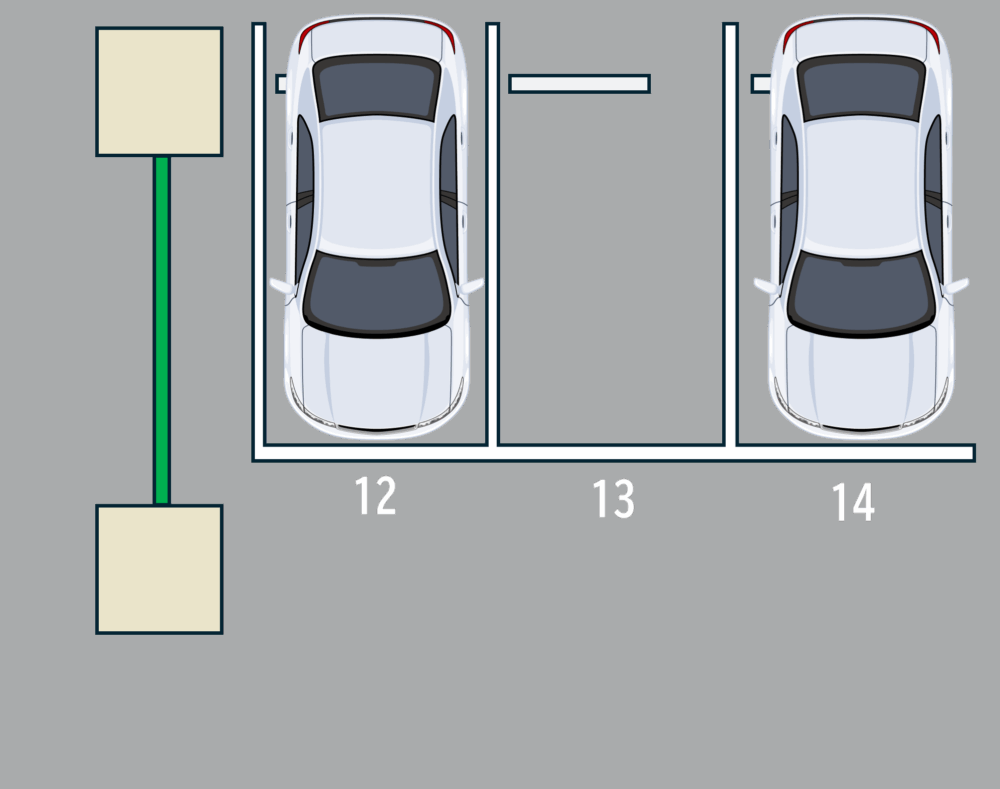 12
13
14