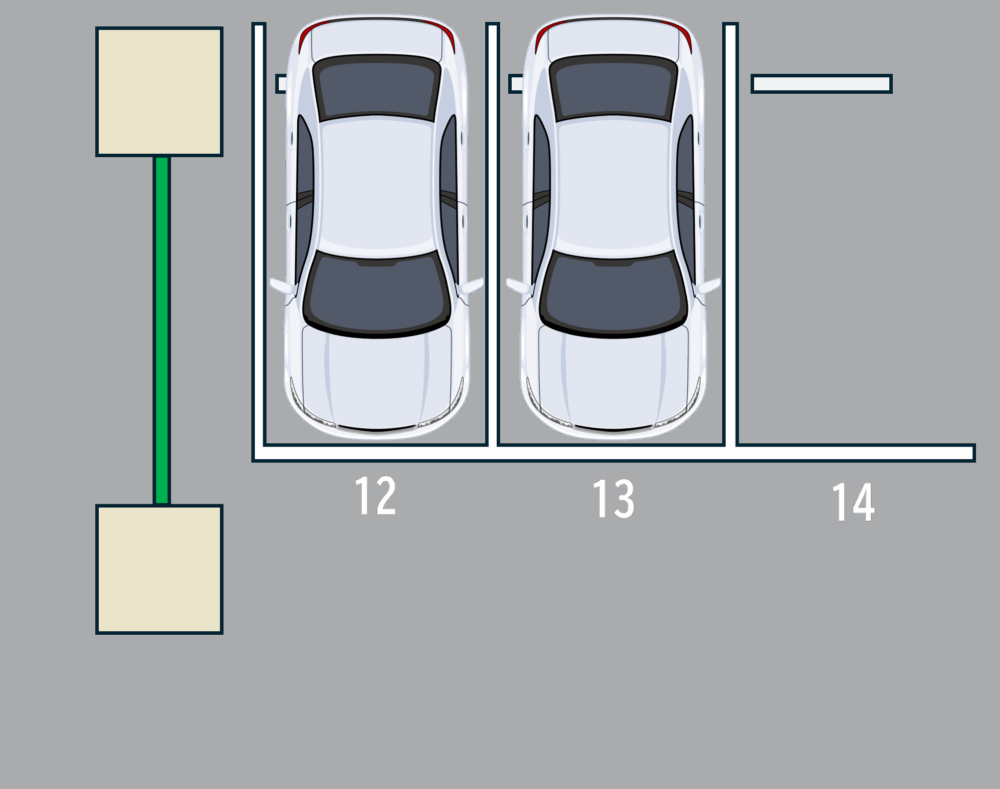 12

13

14