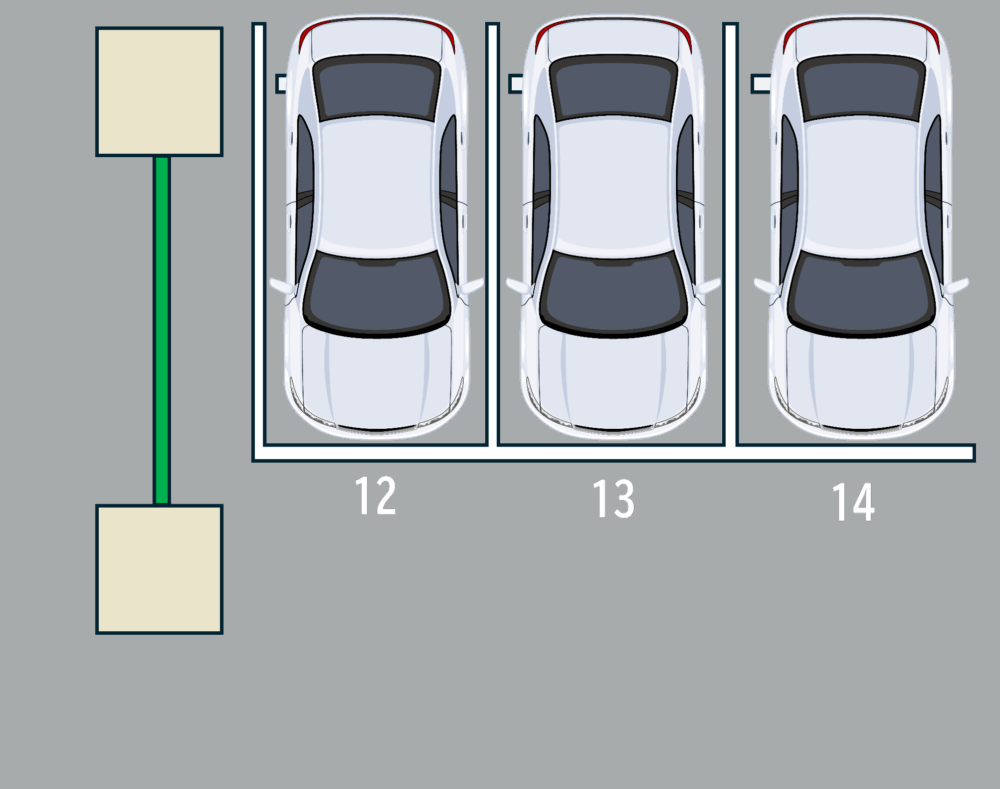 12

13

14